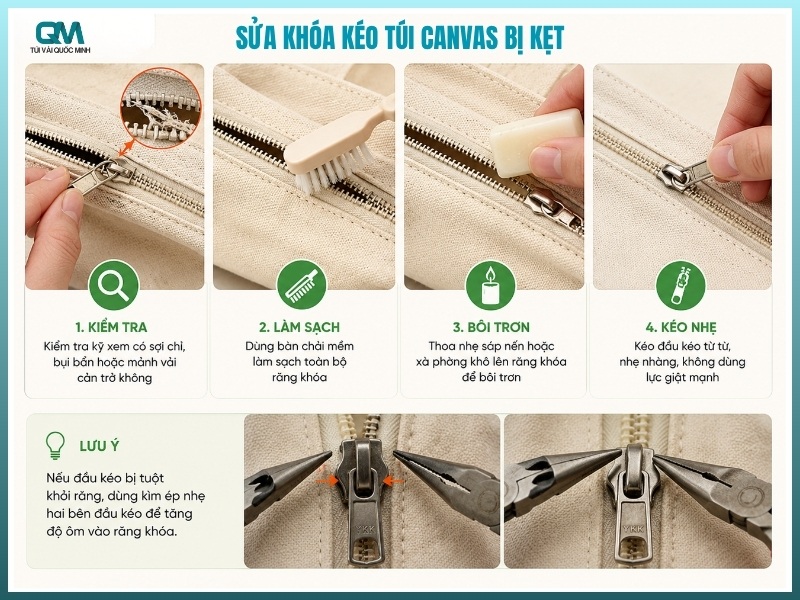 QM
TÚI VẢI QUỐC MINH

SỬA KHÓA KÉO TÚI CANVAS BỊ KẸT

1. KIỂM TRA
Kiểm tra kỹ xem có sợi chỉ, bụi bẩn hoặc mảnh vải cản trở không

2. LÀM SẠCH
Dùng bàn chải mềm làm sạch toàn bộ răng khóa

3. BÔI TRƠN
Thoa nhẹ sáp nến hoặc xà phòng khô lên răng khóa để bôi trơn

4. KÉO NHẸ
Kéo đầu kéo từ từ, nhẹ nhàng, không dùng lực giật mạnh

LƯU Ý
Nếu đầu kéo bị tuột khỏi răng, dùng kìm ép nhẹ hai bên đầu kéo để tăng độ ôm vào răng khóa.

YKK

YKK